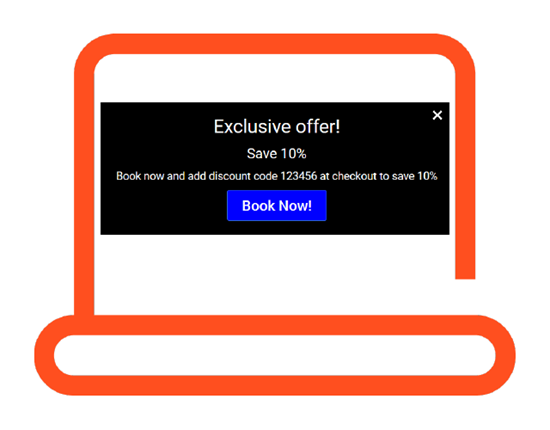 ×

Exclusive offer!

Save 10%

Book now and add discount code 123456 at checkout to save 10%

Book Now!